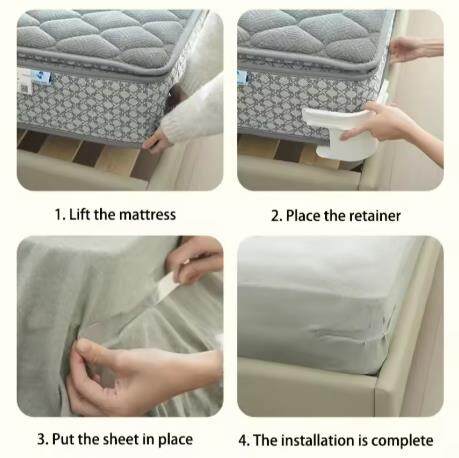 1. Lift the mattress

2. Place the retainer

3. Put the sheet in place

4. The installation is complete